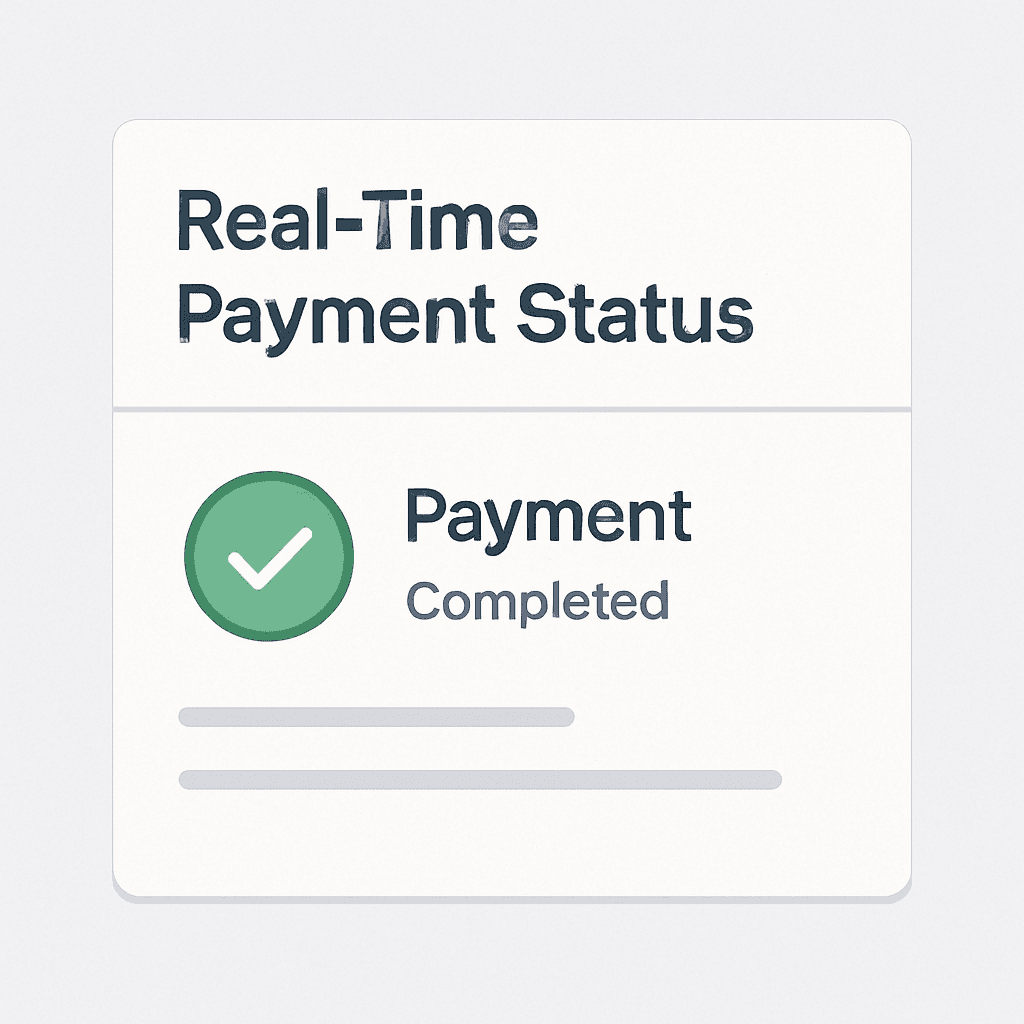 Real-Time Payment Status

Payment

Completed